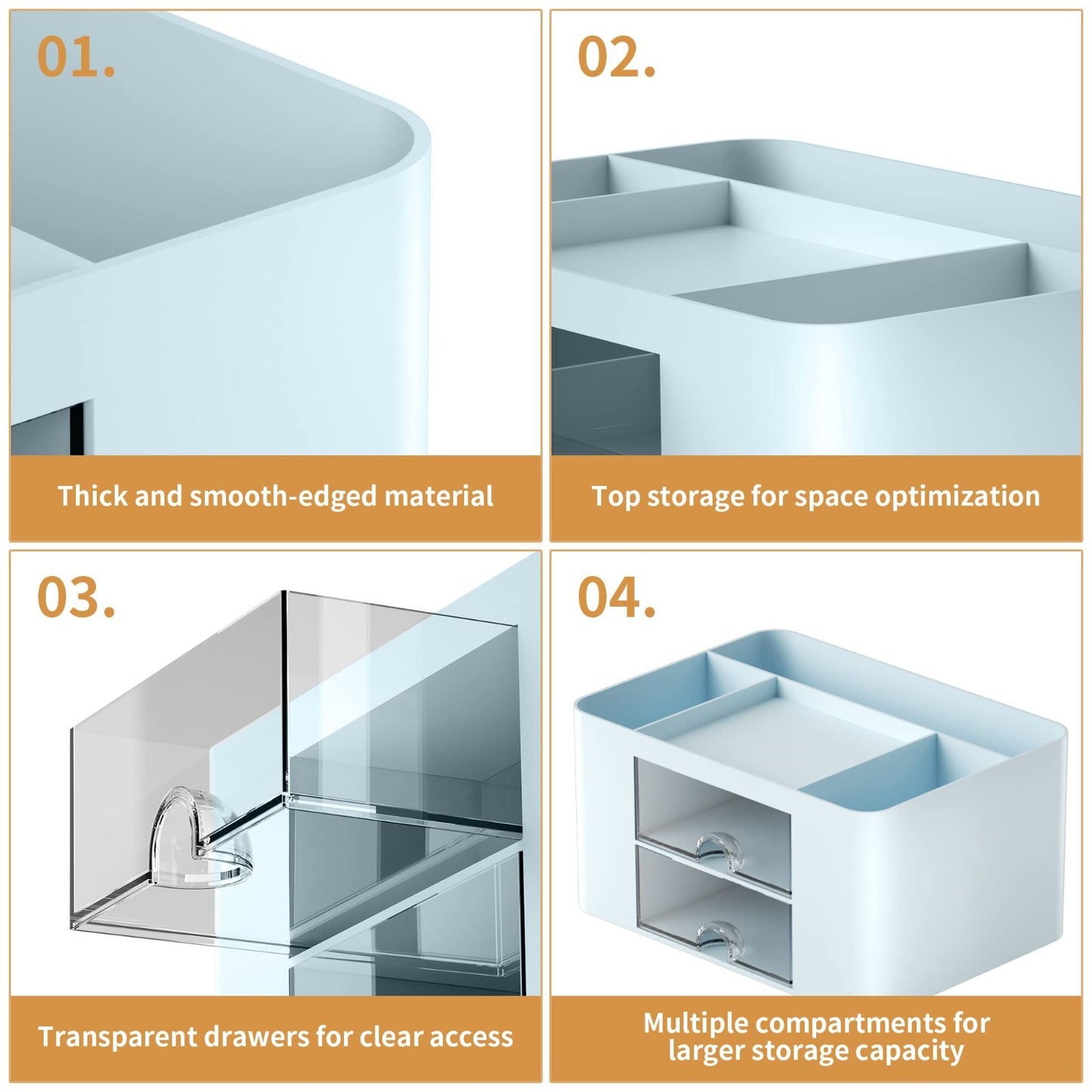 01.

Thick and smooth-edged material

02.

Top storage for space optimization

03.

Transparent drawers for clear access

04.

Multiple compartments for larger storage capacity