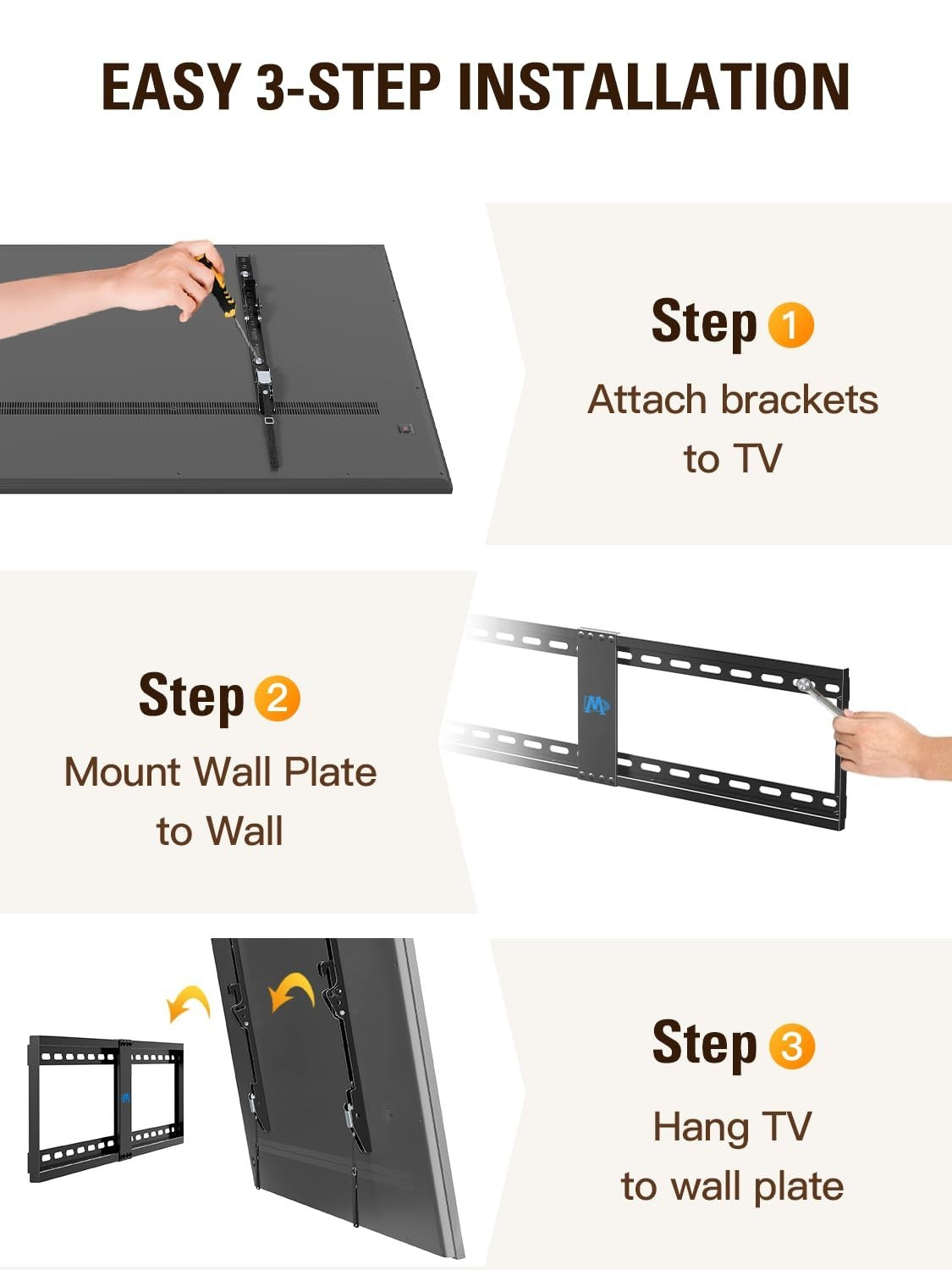 EASY 3-STEP INSTALLATION

Step 1
Attach brackets to TV

Step 2
Mount Wall Plate to Wall

Step 3
Hang TV to wall plate