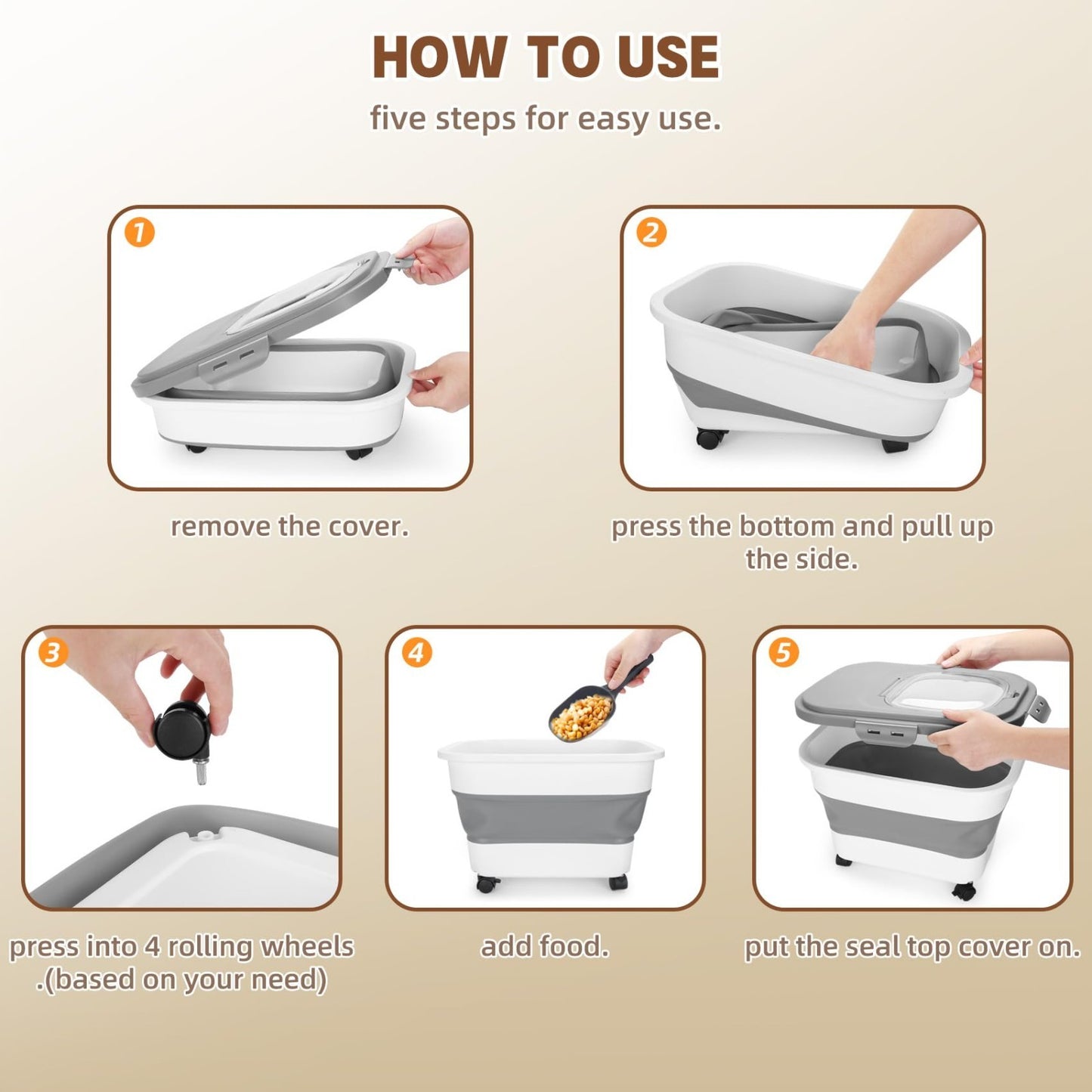 HOW TO USE

five steps for easy use.

1

remove the cover.

2

press the bottom and pull up the side.

3

press into 4 rolling wheels .(based on your need)

4

add food.

5

put the seal top cover on.