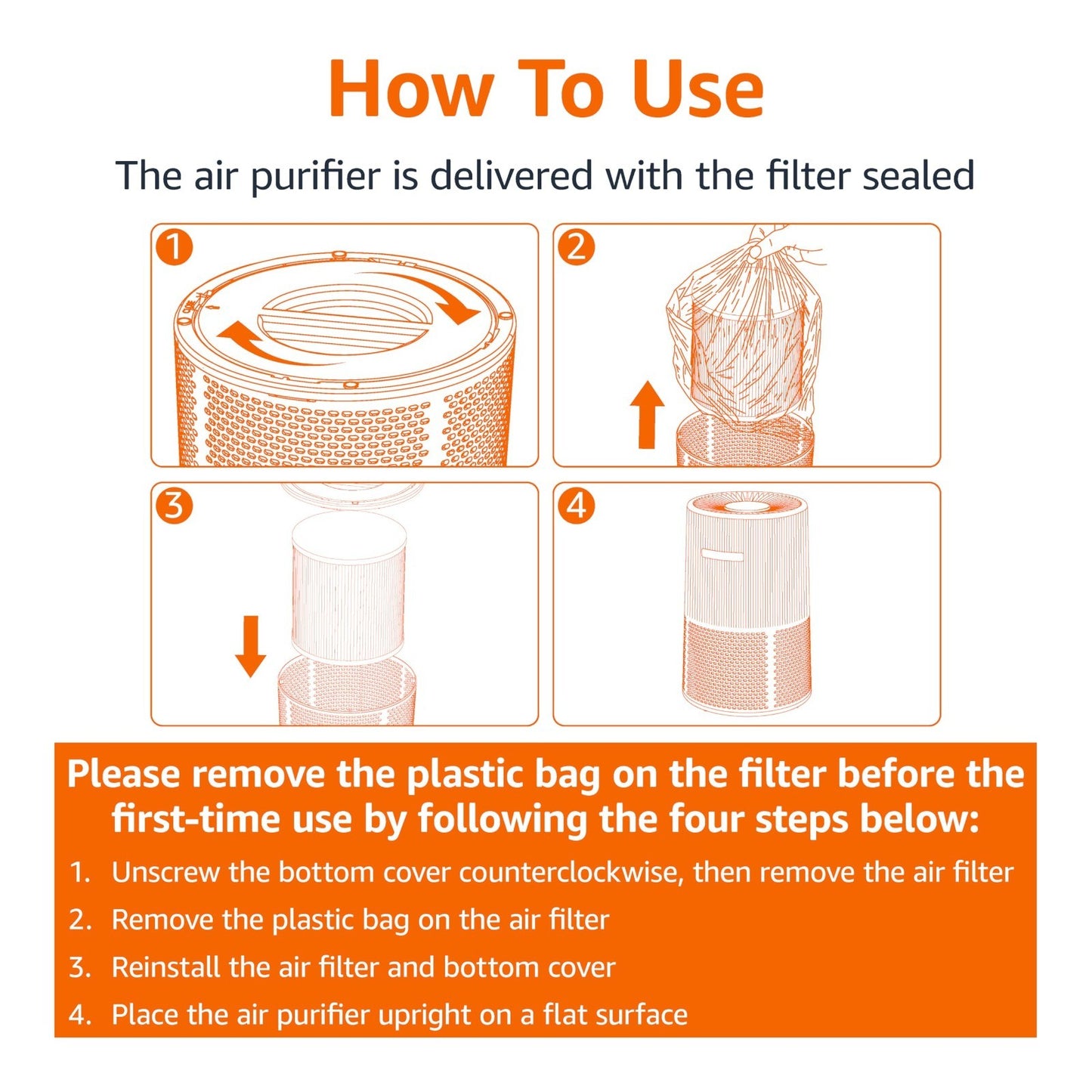 How To Use

The air purifier is delivered with the filter sealed

1

2

3

4

Please remove the plastic bag on the filter before the first-time use by following the four steps below:

1. Unscrew the bottom cover counterclockwise, then remove the air filter
2. Remove the plastic bag on the air filter
3. Reinstall the air filter and bottom cover
4. Place the air purifier upright on a flat surface