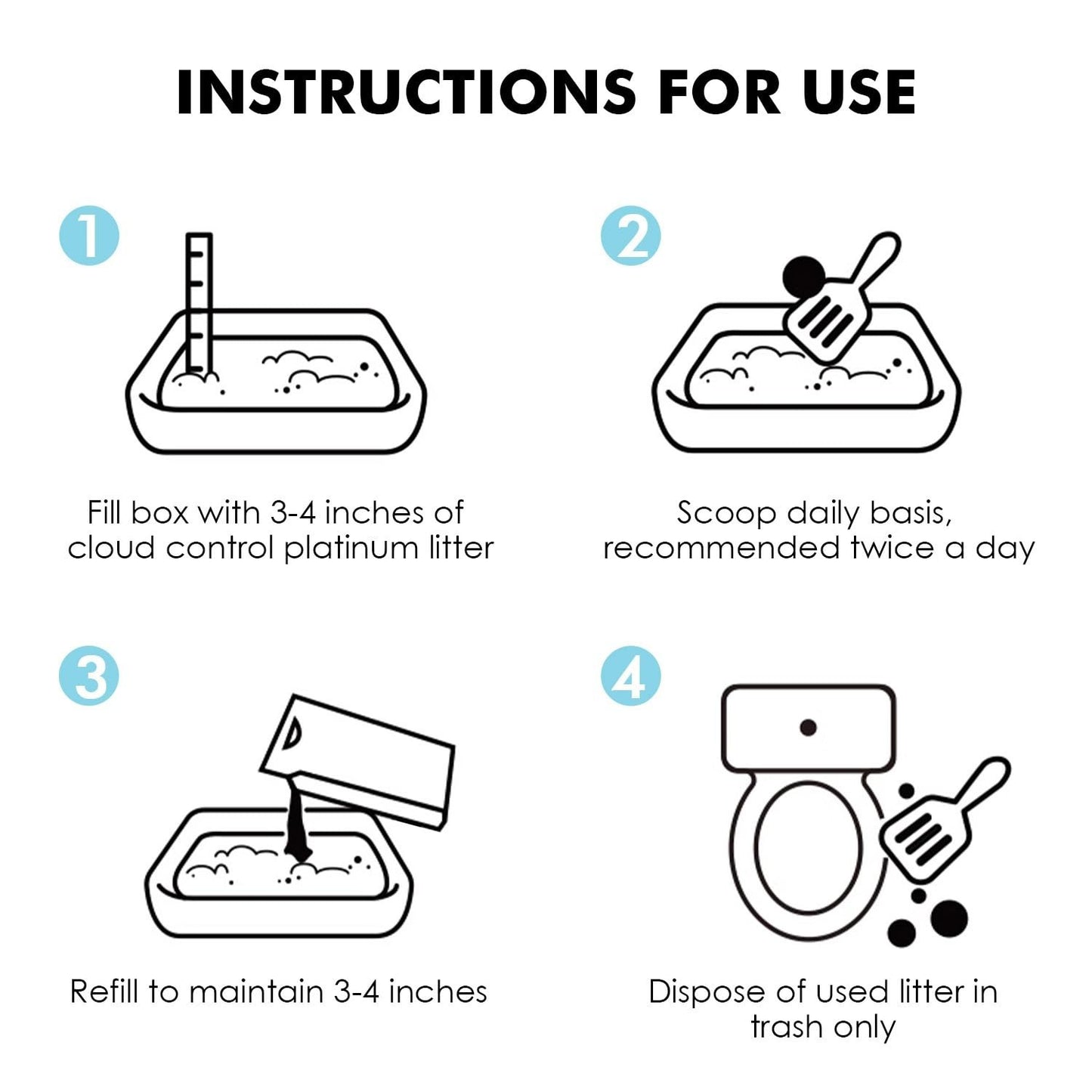 INSTRUCTIONS FOR USE

1

Fill box with 3-4 inches of cloud control platinum litter

2

Scoop daily basis, recommended twice a day

3

Refill to maintain 3-4 inches

4

Dispose of used litter in trash only