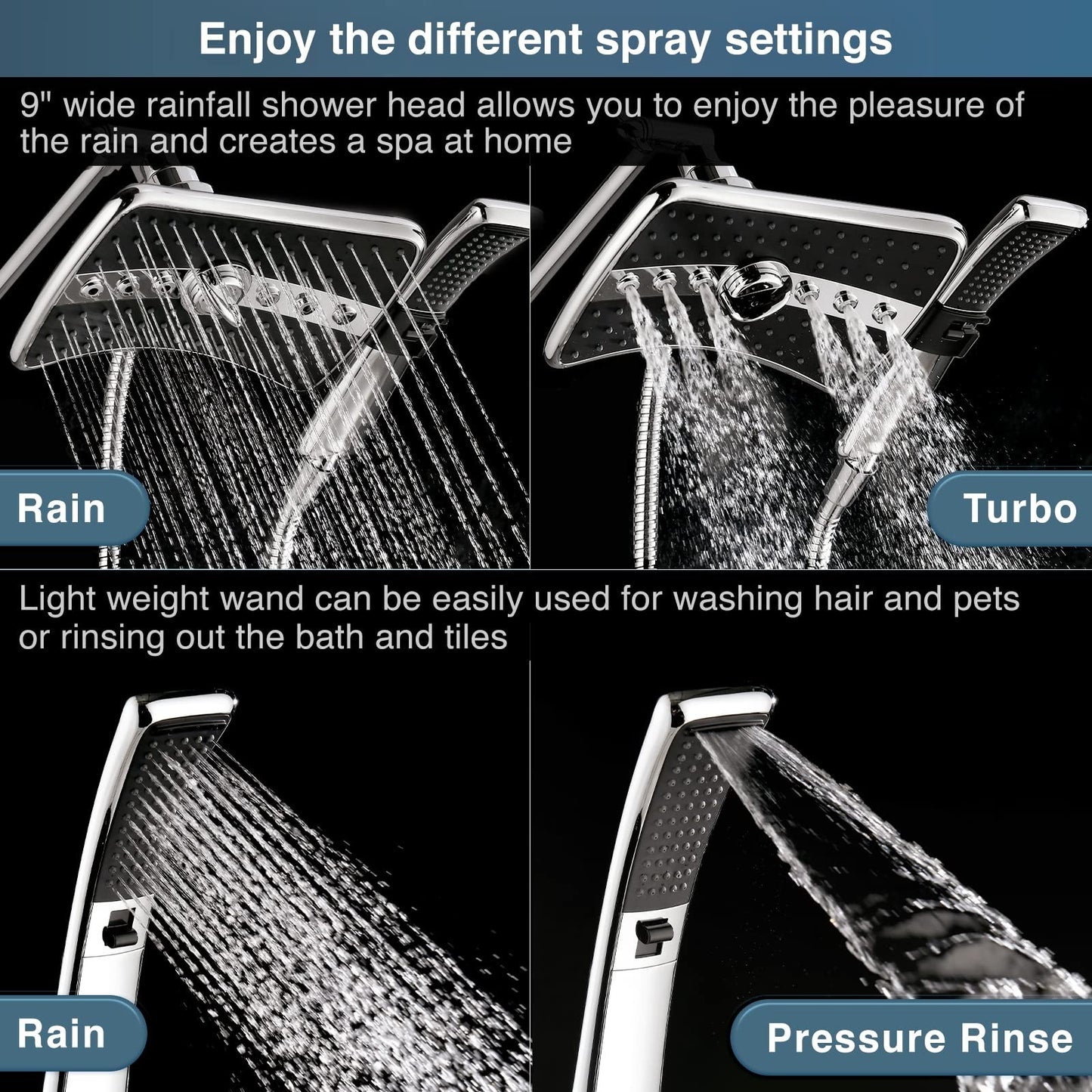 Enjoy the different spray settings

9" wide rainfall shower head allows you to enjoy the pleasure of the rain and creates a spa at home

Rain

Turbo

Light weight wand can be easily used for washing hair and pets or rinsing out the bath and tiles

Rain

Pressure Rinse