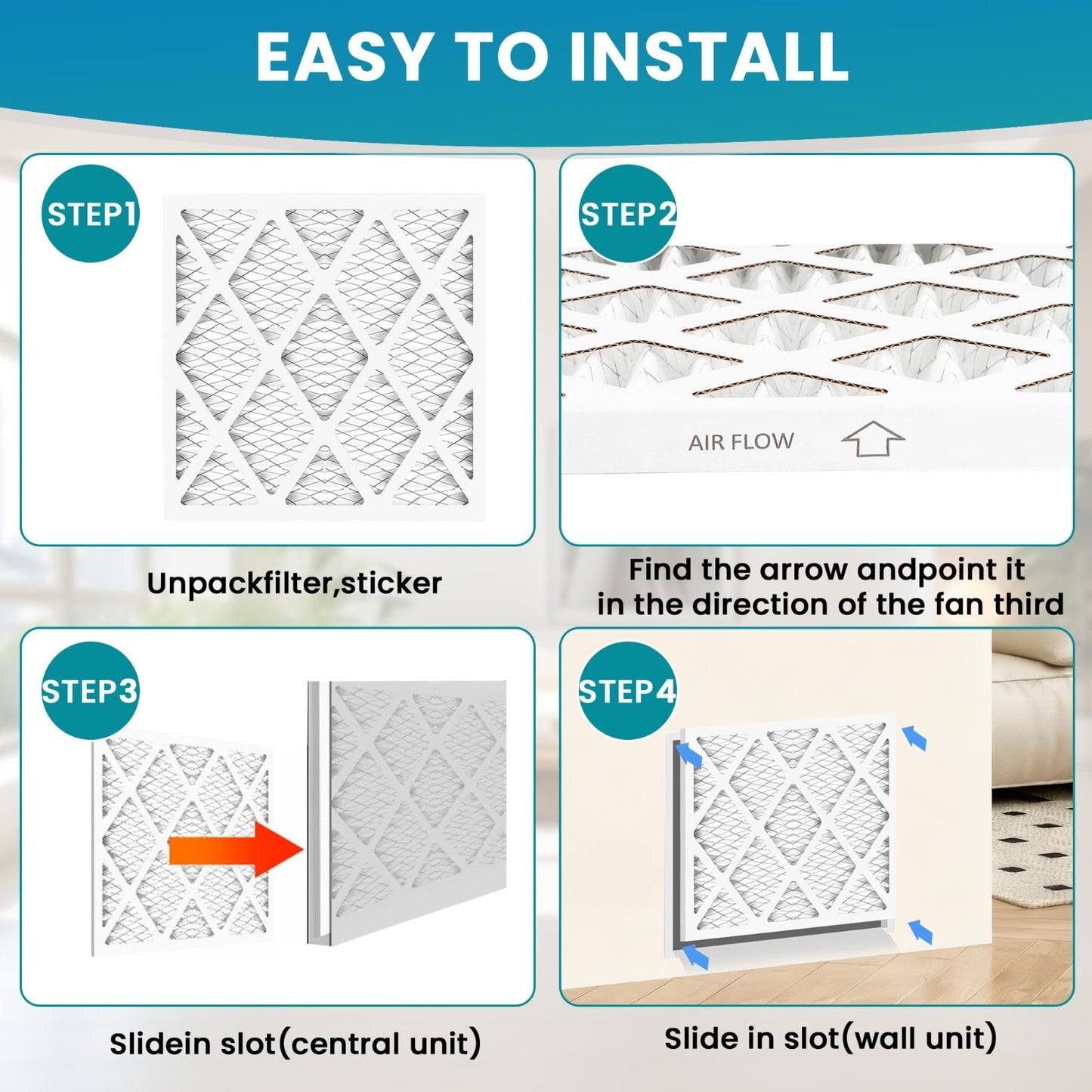 EASY TO INSTALL

STEP1

Unpackfilter,sticker

STEP2

AIR FLOW

Find the arrow andpoint it in the direction of the fan third

STEP3

Slidein slot(central unit)

STEP4

Slide in slot(wall unit)